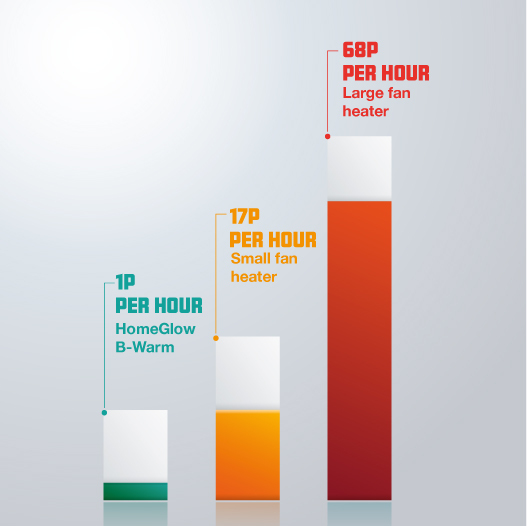 1P
PER HOUR
HomeGlow B-Warm

17P
PER HOUR
Small fan heater

68P
PER HOUR
Large fan heater